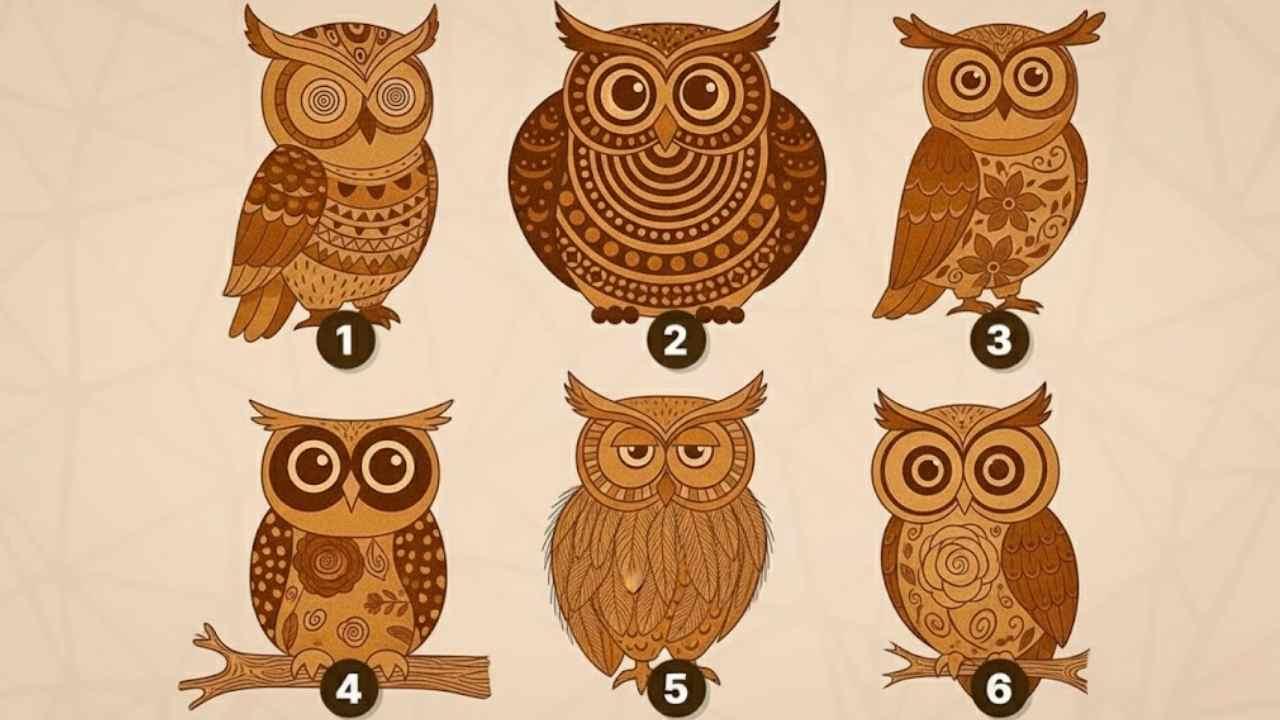 1
2
3
4
5
6